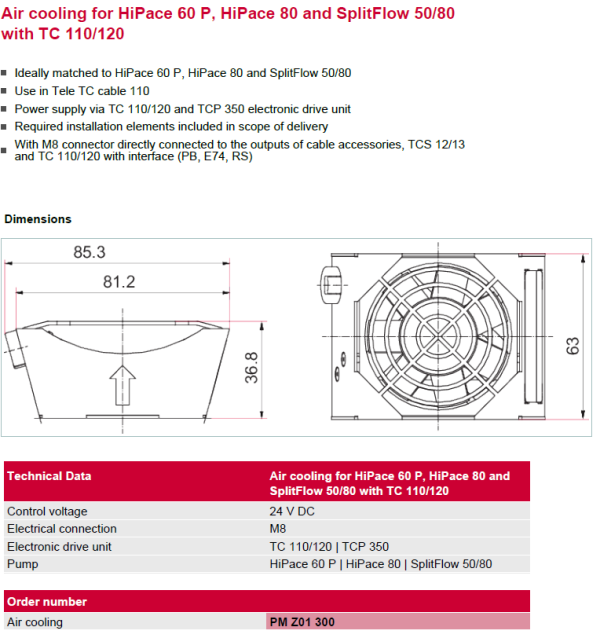 Air cooling for HiPace 60 P, HiPace 80 and SplitFlow 50/80 with TC 110/120

- Ideally matched to HiPace 60 P, HiPace 80 and SplitFlow 50/80
- Use in Tele TC cable 110
- Power supply via TC 110/120 and TCP 350 electronic drive unit
- Required installation elements included in scope of delivery
- With M8 connector directly connected to the outputs of cable accessories, TCS 12/13 and TC 110/120 with interface (PB, E74, RS)

Dimensions

85.3
81.2
36.8
63

| Technical Data | Air cooling for HiPace 60 P, HiPace 80 and SplitFlow 50/80 with TC 110/120 |
|---|---|
| Control voltage | 24 V DC |
| Electrical connection | M8 |
| Electronic drive unit | TC 110/120 \| TCP 350 |
| Pump | HiPace 60 P \| HiPace 80 \| SplitFlow 50/80 |

| Order number | |
|---|---|
| Air cooling | PM Z01 300 |